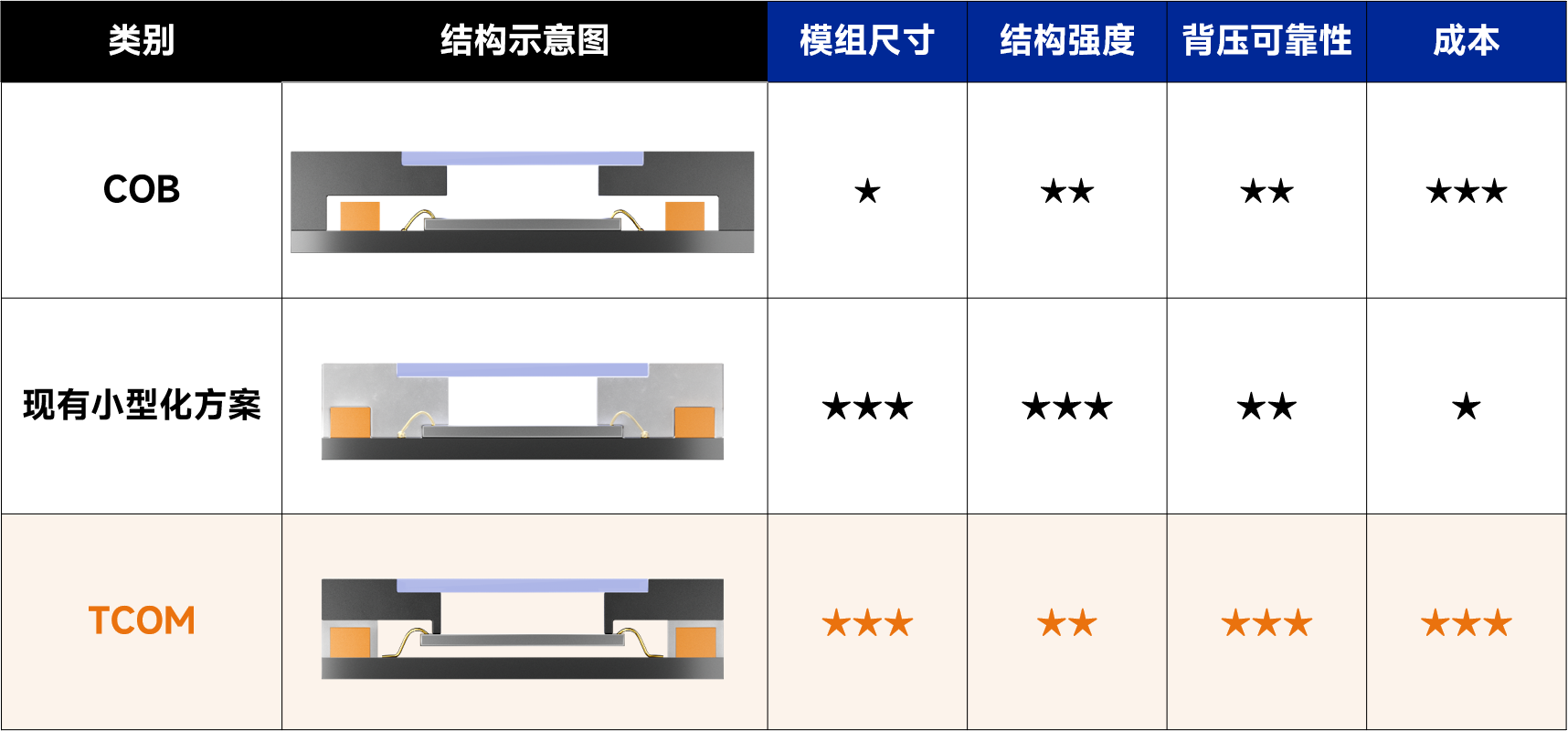 | 类别 | 结构示意图 | 模组尺寸 | 结构强度 | 背压可靠性 | 成本 |
|---|---|---|---|---|---|
| COB | | ★ | ★★ | ★★ | ★★★ |
| 现有小型化方案 | | ★★★ | ★★★ | ★★ | ★ |
| TCOM | | ★★★ | ★★ | ★★★ | ★★★ |